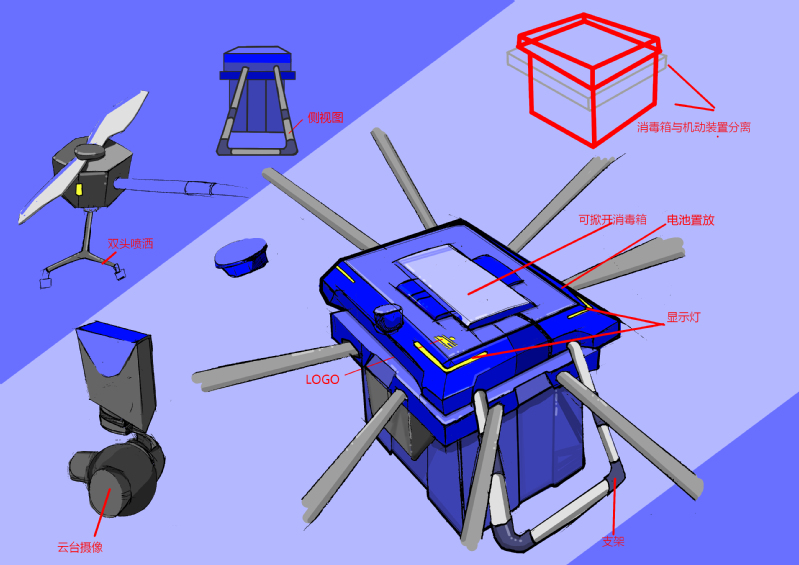 侧视图

消毒箱与机动装置分离

双头喷洒

可掀开消毒箱

电池置放

显示灯

LOGO

云台摄像

支架